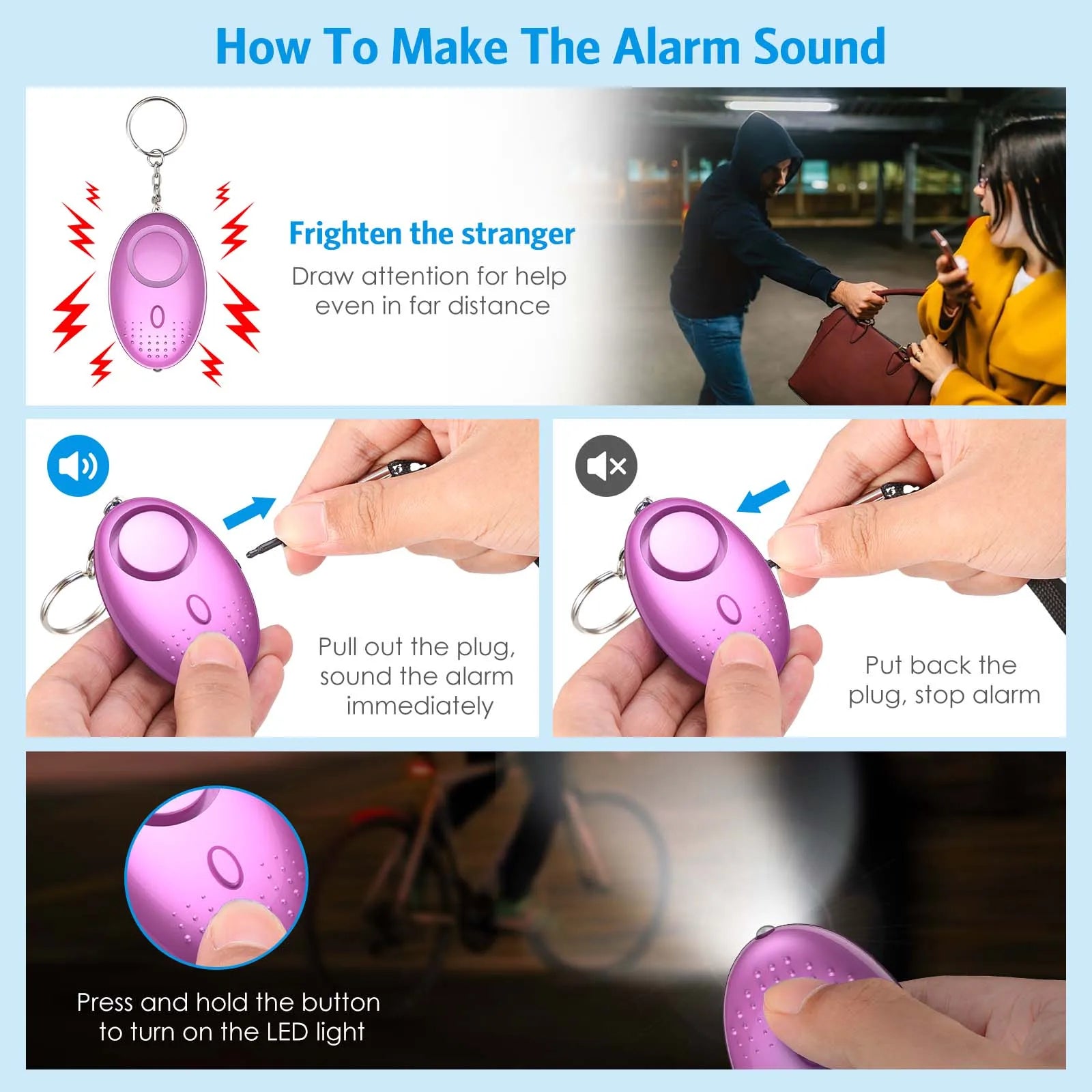 How To Make The Alarm Sound

Frighten the stranger
Draw attention for help even in far distance

Pull out the plug, sound the alarm immediately

Put back the plug, stop alarm

Press and hold the button to turn on the LED light